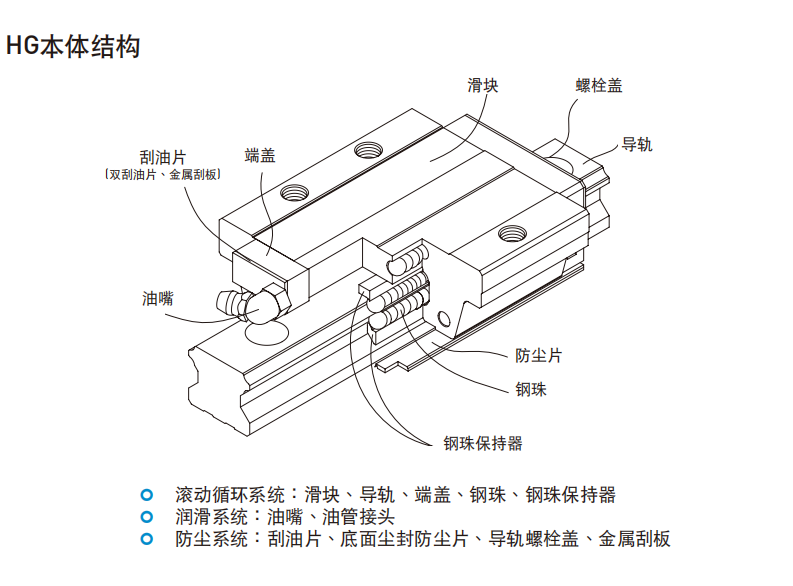 HG本体结构

滑块

螺栓盖

导轨

刮油片
〔双刮油片、金属刮板〕

端盖

油嘴

防尘片

钢珠

钢珠保持器

滚动循环系统：滑块、导轨、端盖、钢珠、钢珠保持器
润滑系统：油嘴、油管接头
防尘系统：刮油片、底面尘封防尘片、导轨螺栓盖、金属刮板